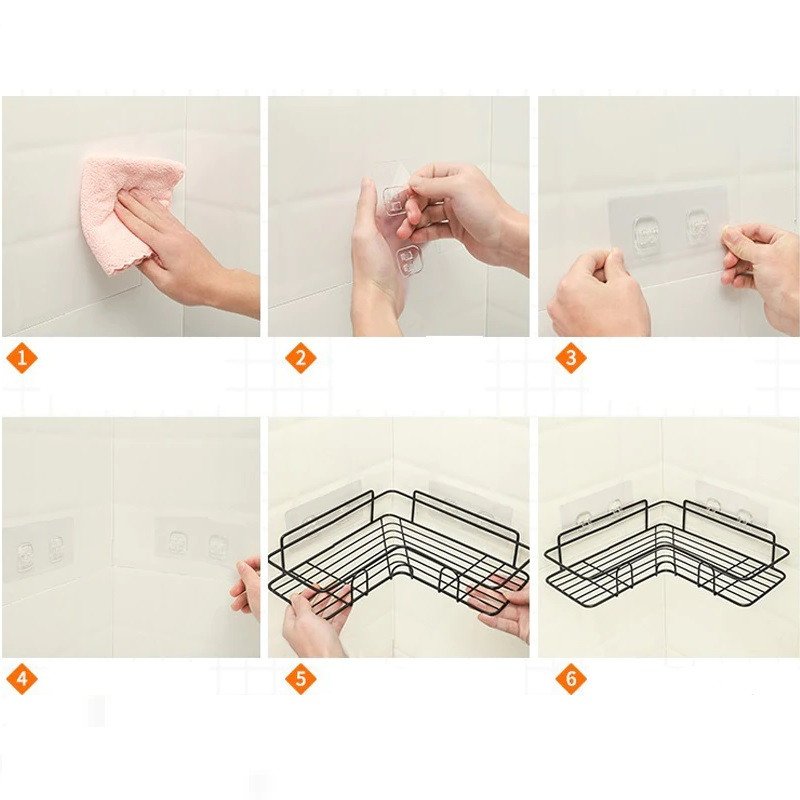 1

2

3

4

5

6